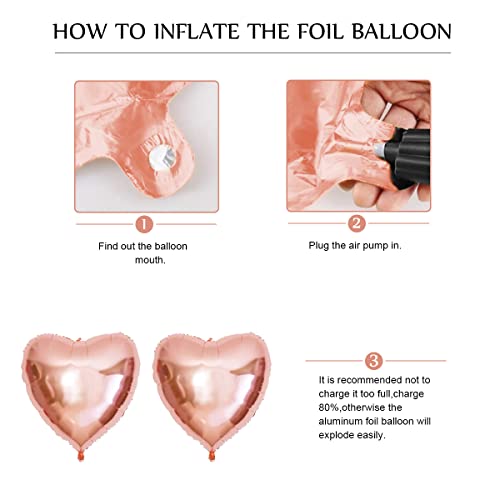 HOW TO INFLATE THE FOIL BALLOON

1

Find out the balloon mouth.

2

Plug the air pump in.

3

It is recommended not to charge it too full,charge 80%,otherwise the aluminum foil balloon will explode easily.