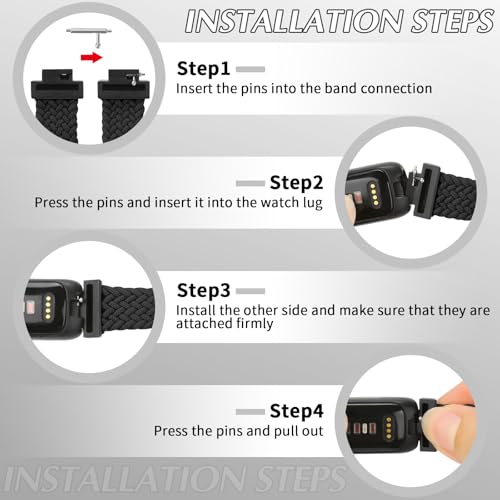 INSTALLATION STEPS

Step1
Insert the pins into the band connection

Step2
Press the pins and insert it into the watch lug

Step3
Install the other side and make sure that they are attached firmly

Step4
Press the pins and pull out

INSTALLATION STEPS