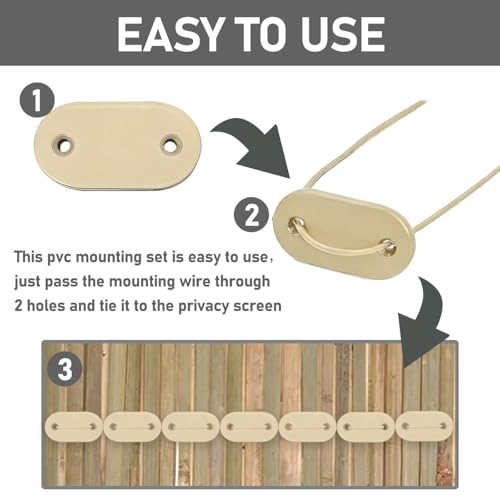 EASY TO USE

1

2

This pvc mounting set is easy to use, just pass the mounting wire through 2 holes and tie it to the privacy screen

3