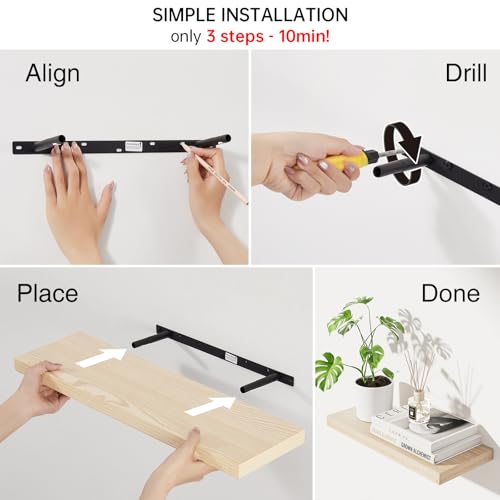 SIMPLE INSTALLATION
only 3 steps - 10min!

Align

Drill

Place

Done