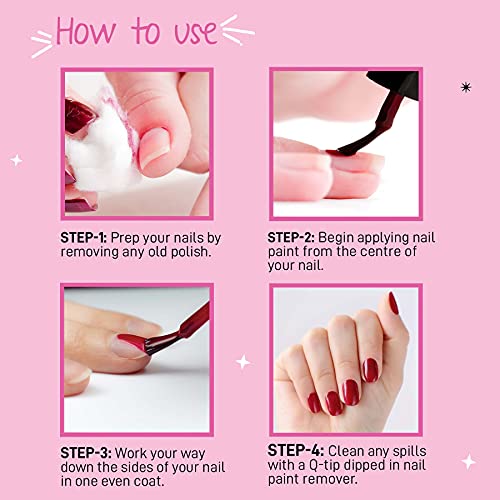 How to use

STEP-1: Prep your nails by removing any old polish.

STEP-2: Begin applying nail paint from the centre of your nail.

STEP-3: Work your way down the sides of your nail in one even coat.

STEP-4: Clean any spills with a Q-tip dipped in nail paint remover.