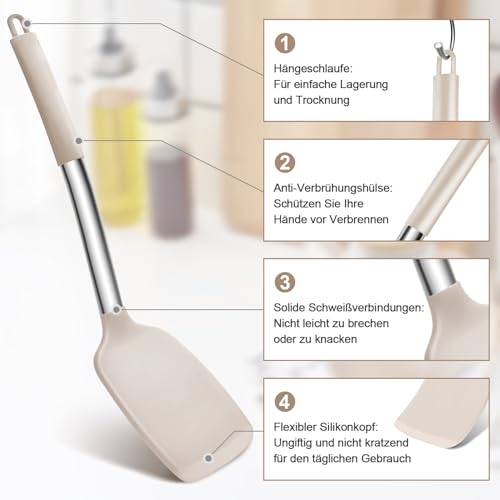 1

Hängeschlaufe:
Für einfache Lagerung
und Trocknung

2

Anti-Verbrühungshülse:
Schützen Sie Ihre
Hände vor Verbrennen

3

Solide Schweißverbindungen:
Nicht leicht zu brechen
oder zu knacken

4

Flexibler Silikonkopf:
Ungiftig und nicht kratzend
für den täglichen Gebrauch