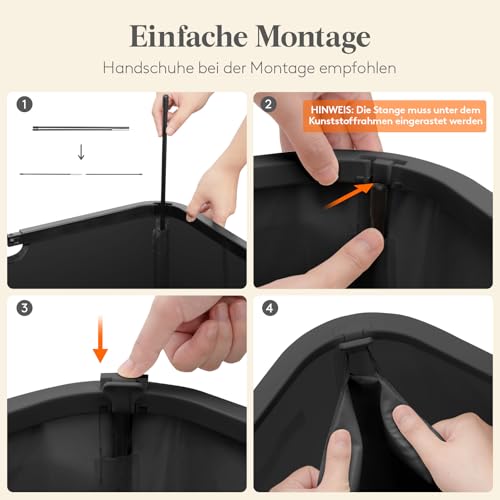 Einfache Montage

Handschuhe bei der Montage empfohlen

1

2

HINWEIS: Die Stange muss unter dem Kunststoffrahmen eingerastet werden

3

4