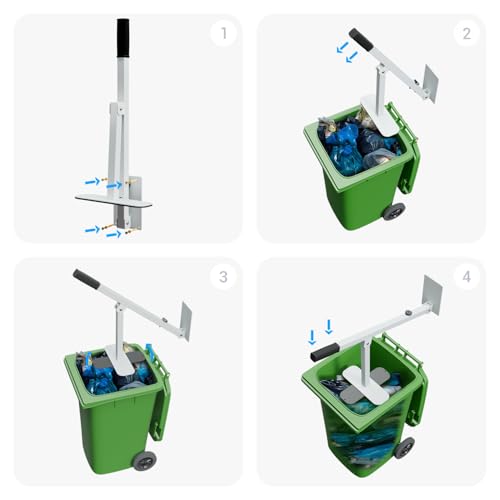 1

2

3

4