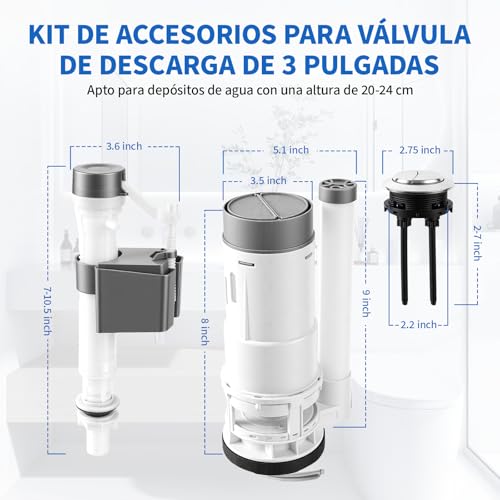 KIT DE ACCESORIOS PARA VÁLVULA DE DESCARGA DE 3 PULGADAS

Apto para depósitos de agua con una altura de 20-24 cm

3.6 inch

7-10.5 inch

5.1 inch

3.5 inch

8 inch

9 inch

2.75 inch

2-7 inch

2.2 inch