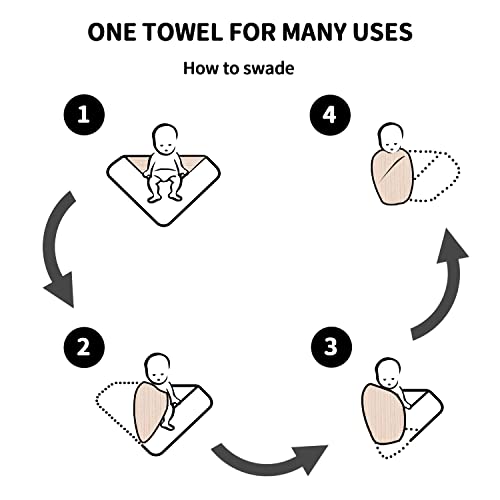 ONE TOWEL FOR MANY USES

How to swade

1

4

2

3