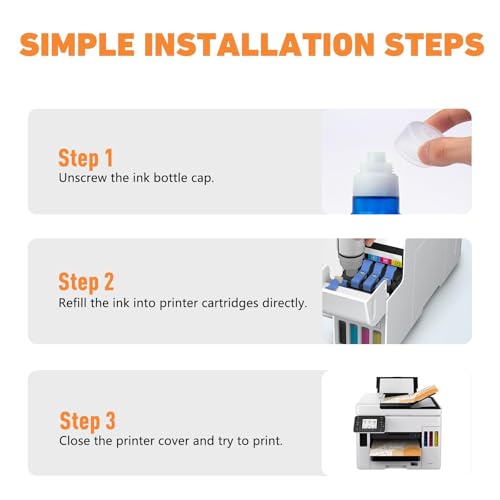 SIMPLE INSTALLATION STEPS

Step 1
Unscrew the ink bottle cap.

Step 2
Refill the ink into printer cartridges directly.

Step 3
Close the printer cover and try to print.