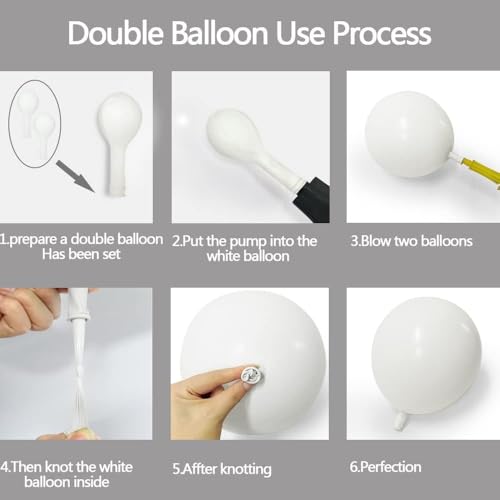 Double Balloon Use Process

1.prepare a double balloon Has been set

2.Put the pump into the white balloon

3.Blow two balloons

4.Then knot the white balloon inside

5.Affter knotting

6.Perfection