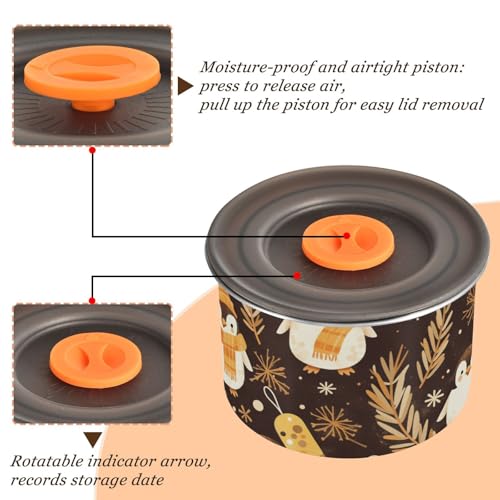 Moisture-proof and airtight piston:
press to release air,
pull up the piston for easy lid removal

Rotatable indicator arrow,
records storage date