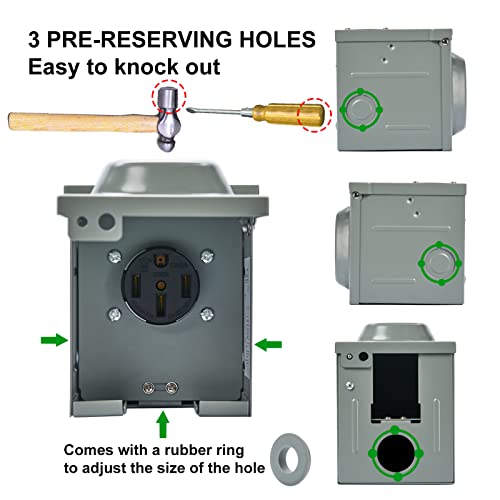 3 PRE-RESERVING HOLES
Easy to knock out

Comes with a rubber ring to adjust the size of the hole