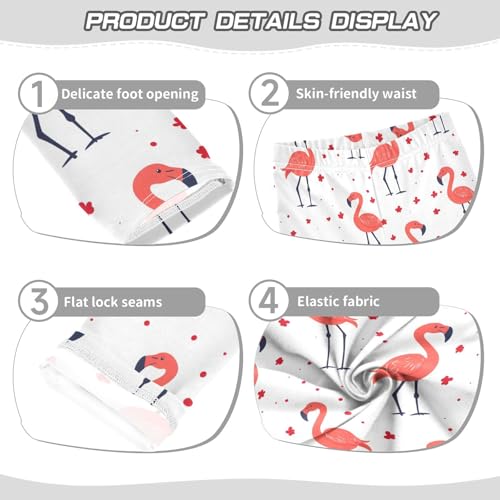 PRODUCT DETAILS DISPLAY

1 Delicate foot opening

2 Skin-friendly waist

3 Flat lock seams

4 Elastic fabric