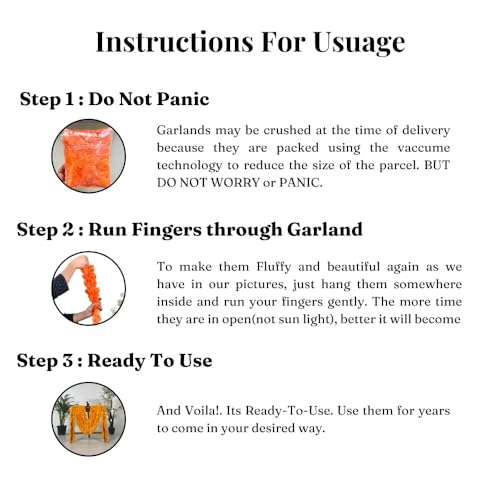 Instructions For Usuage

Step 1 : Do Not Panic

Garlands may be crushed at the time of delivery because they are packed using the vaccume technology to reduce the size of the parcel. BUT DO NOT WORRY or PANIC.

Step 2 : Run Fingers through Garland

To make them Fluffy and beautiful again as we have in our pictures, just hang them somewhere inside and run your fingers gently. The more time they are in open(not sun light), better it will become

Step 3 : Ready To Use

And Voila!. Its Ready-To-Use. Use them for years to come in your desired way.