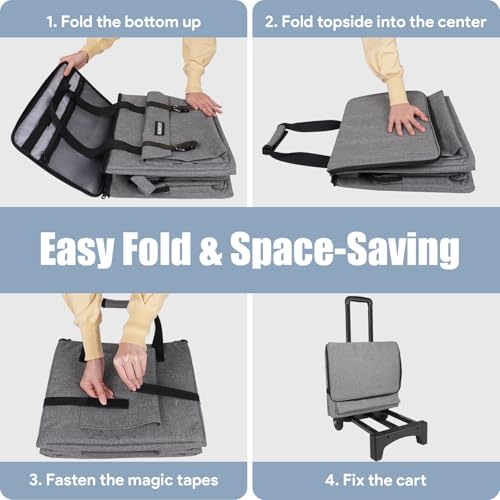 1. Fold the bottom up

2. Fold topside into the center

Easy Fold & Space-Saving

3. Fasten the magic tapes

4. Fix the cart