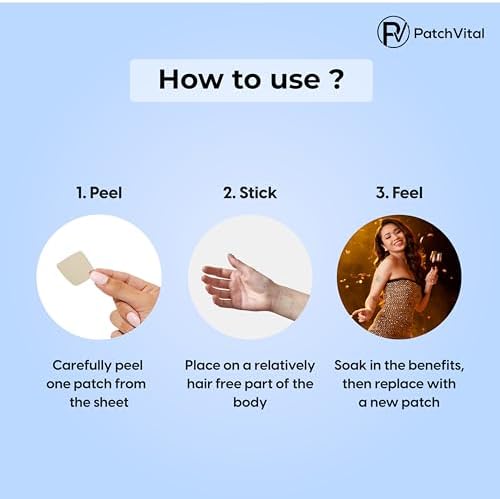 PV PatchVital

How to use ?

1. Peel

Carefully peel one patch from the sheet

2. Stick

Place on a relatively hair free part of the body

3. Feel

Soak in the benefits, then replace with a new patch