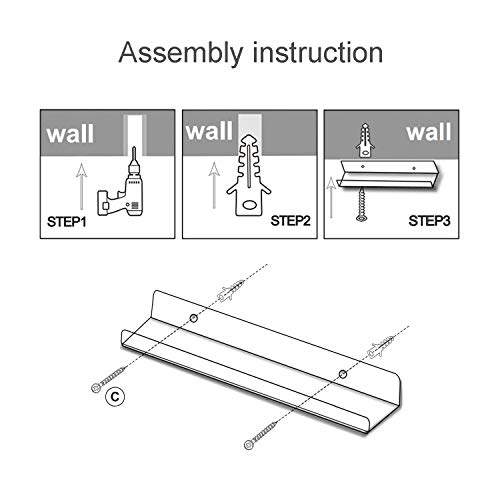 Assembly instruction

wall
STEP1

wall
STEP2

wall
STEP3

C