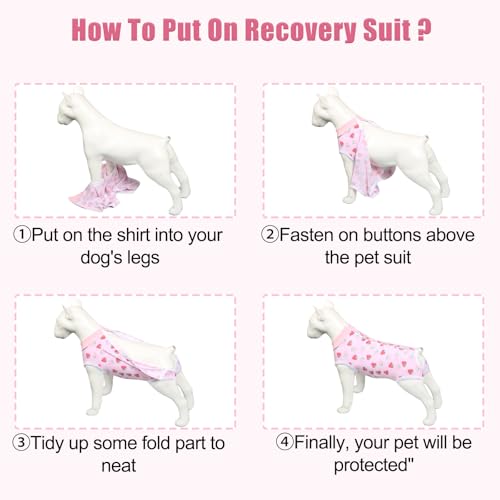 How To Put On Recovery Suit ?

①Put on the shirt into your dog's legs

②Fasten on buttons above the pet suit

③Tidy up some fold part to neat

④Finally, your pet will be protected"