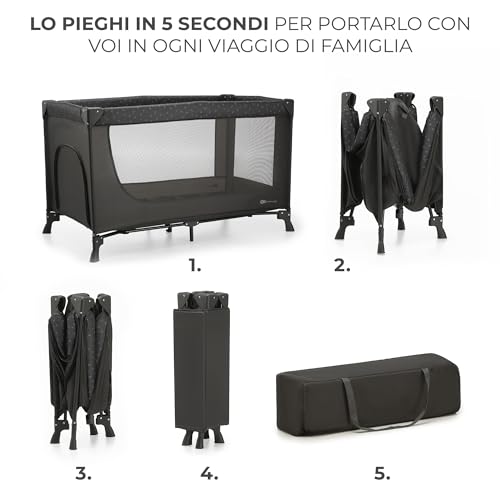 LO PIEGHI IN 5 SECONDI PER PORTARLO CON VOI IN OGNI VIAGGIO DI FAMIGLIA

1.

2.

3.

4.

5.