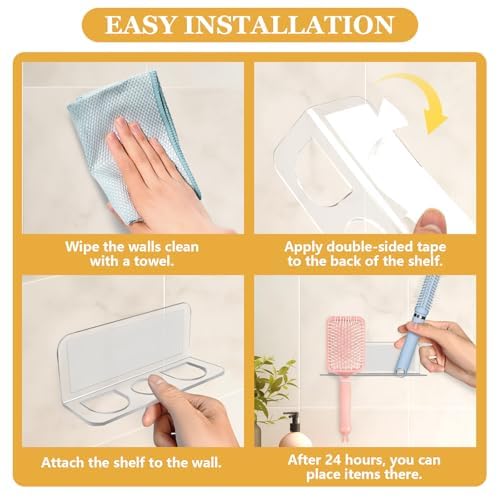 EASY INSTALLATION

Wipe the walls clean with a towel.

Apply double-sided tape to the back of the shelf.

Attach the shelf to the wall.

After 24 hours, you can place items there.