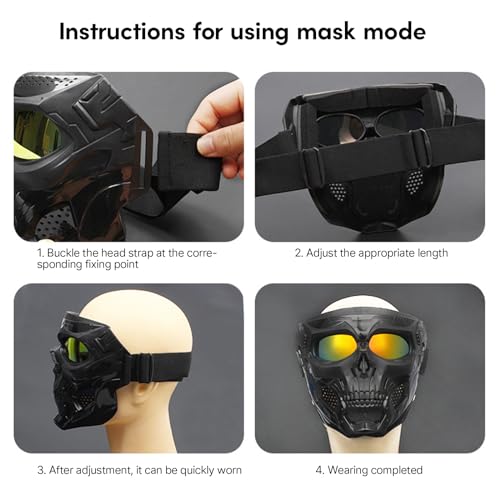 Instructions for using mask mode

1. Buckle the head strap at the corresponding fixing point

2. Adjust the appropriate length

3. After adjustment, it can be quickly worn

4. Wearing completed