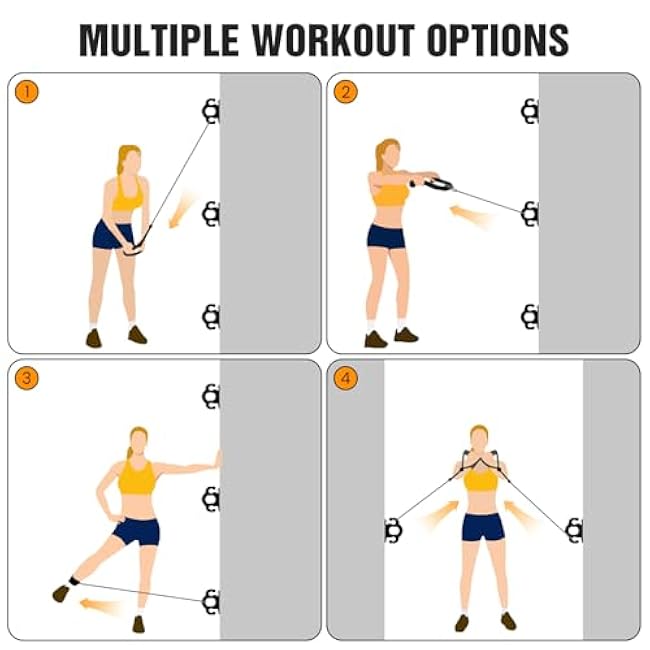 MULTIPLE WORKOUT OPTIONS

1

2

3

4