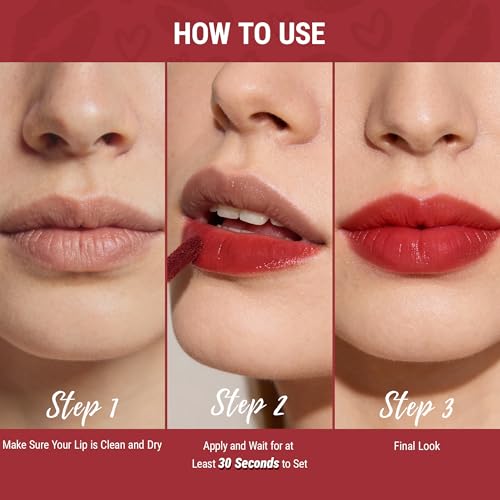 HOW TO USE

Step 1

Make Sure Your Lip is Clean and Dry

Step 2

Apply and Wait for at Least 30 Seconds to Set

Step 3

Final Look