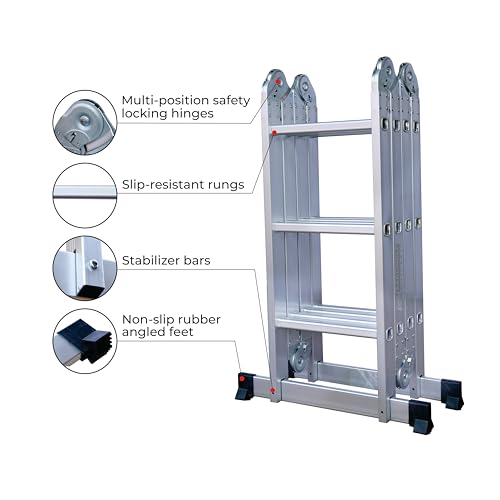 Multi-position safety locking hinges

Slip-resistant rungs

Stabilizer bars

Non-slip rubber angled feet