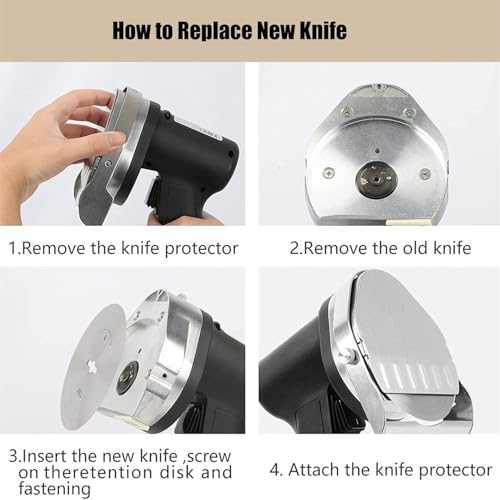 How to Replace New Knife

1.Remove the knife protector

2.Remove the old knife

3.Insert the new knife ,screw on theretention disk and fastening

4. Attach the knife protector