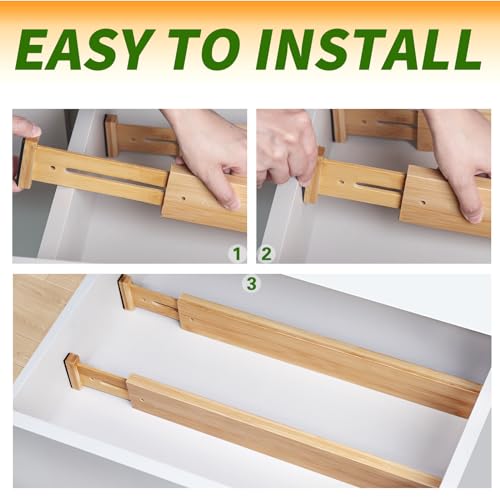 EASY TO INSTALL

1

2

3