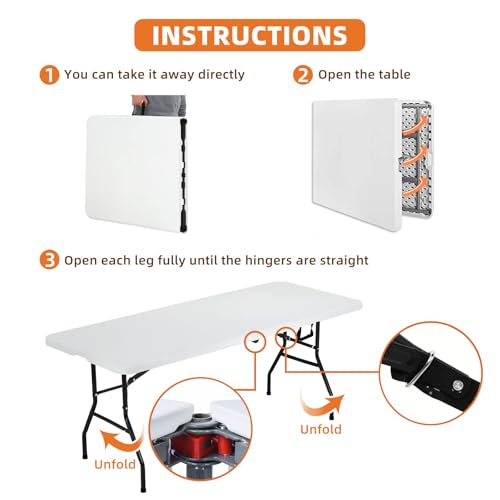 INSTRUCTIONS

1 You can take it away directly

2 Open the table

3 Open each leg fully until the hingers are straight

Unfold

Unfold