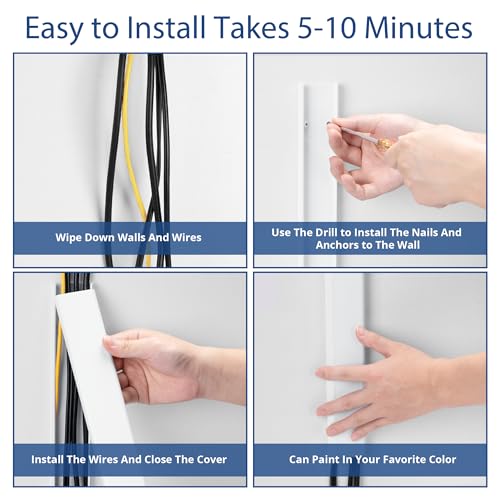 Easy to Install Takes 5-10 Minutes

Wipe Down Walls And Wires

Use The Drill to Install The Nails And Anchors to The Wall

Install The Wires And Close The Cover

Can Paint In Your Favorite Color