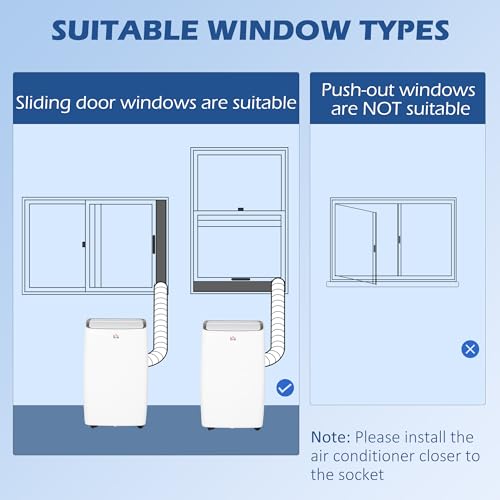 SUITABLE WINDOW TYPES

Sliding door windows are suitable

Push-out windows are NOT suitable

Note: Please install the air conditioner closer to the socket