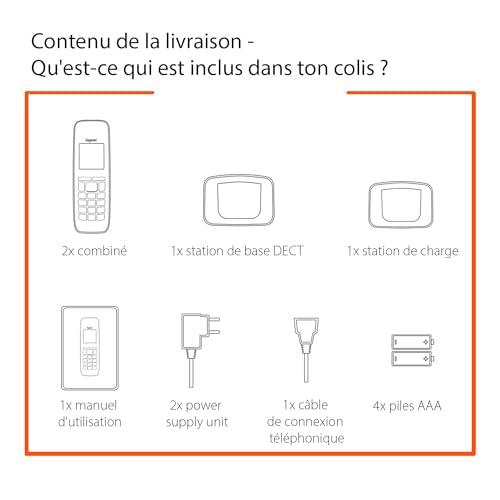 Contenu de la livraison -
Qu'est-ce qui est inclus dans ton colis ?

Gigaset

2x combiné

1x station de base DECT

1x station de charge

1x manuel d'utilisation

2x power supply unit

1x câble de connexion téléphonique

4x piles AAA