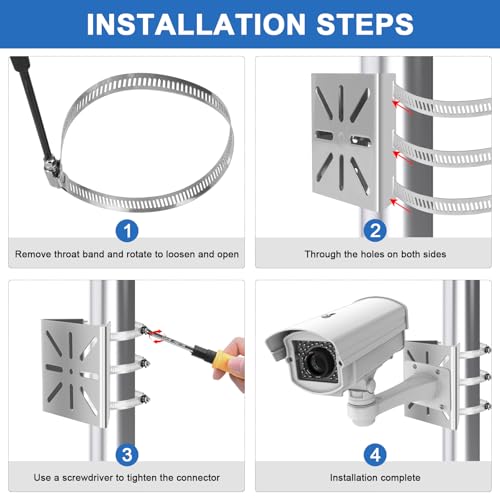 INSTALLATION STEPS

1
Remove throat band and rotate to loosen and open

2
Through the holes on both sides

3
Use a screwdriver to tighten the connector

4
Installation complete