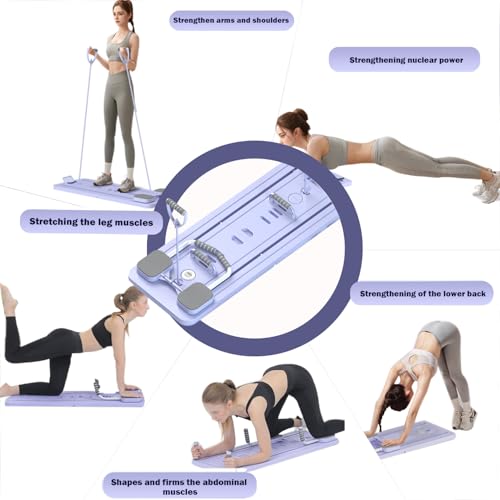 Strengthen arms and shoulders

Strengthening nuclear power

Stretching the leg muscles

Strengthening of the lower back

Shapes and firms the abdominal muscles