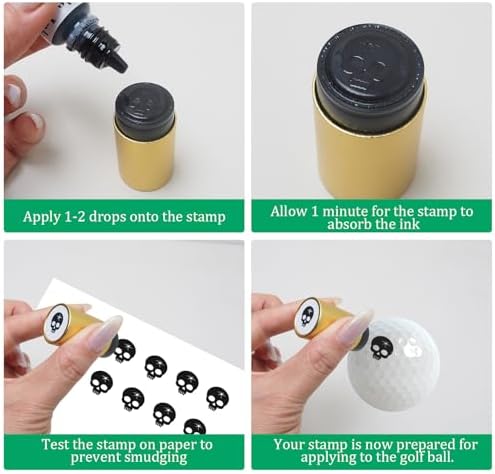 Apply 1-2 drops onto the stamp

Allow 1 minute for the stamp to absorb the ink

Test the stamp on paper to prevent smudging

Your stamp is now prepared for applying to the golf ball.