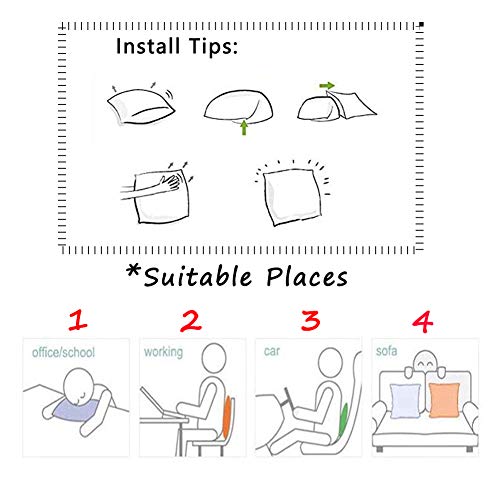 Install Tips:

*Suitable Places

1
office/school

2
working

3
car

4
sofa