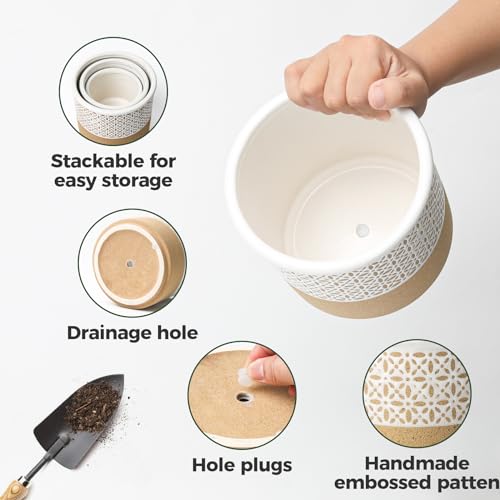 Stackable for easy storage

Drainage hole

Hole plugs

Handmade embossed patten