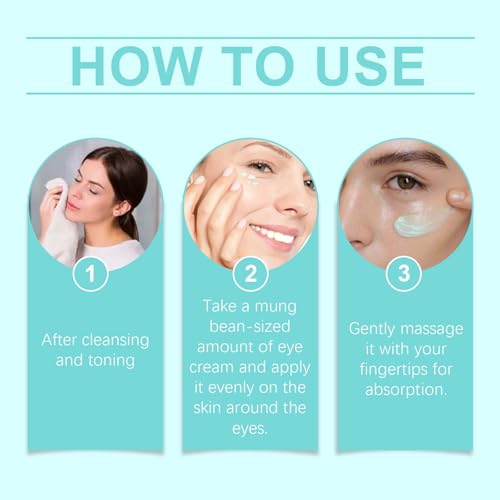 HOW TO USE

1

After cleansing and toning

2

Take a mung bean-sized amount of eye cream and apply it evenly on the skin around the eyes.

3

Gently massage it with your fingertips for absorption.