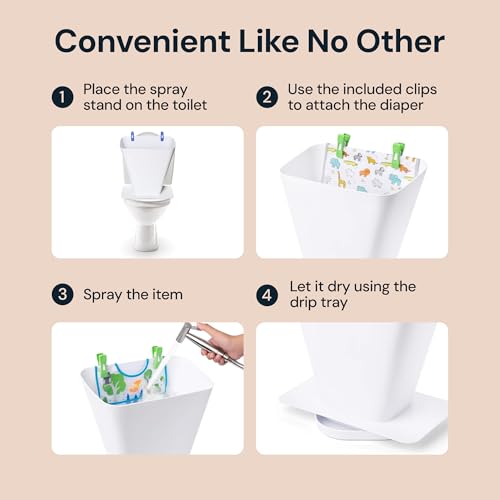 Convenient Like No Other

1 Place the spray stand on the toilet

2 Use the included clips to attach the diaper

3 Spray the item

4 Let it dry using the drip tray