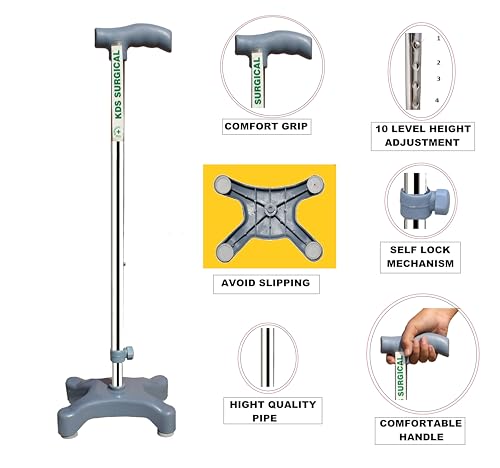 KDS SURGICAL

SURGICAL

COMFORT GRIP

1
2
3
4

10 LEVEL HEIGHT ADJUSTMENT

AVOID SLIPPING

SELF LOCK MECHANISM

HIGHT QUALITY PIPE

SURGICAL

COMFORTABLE HANDLE