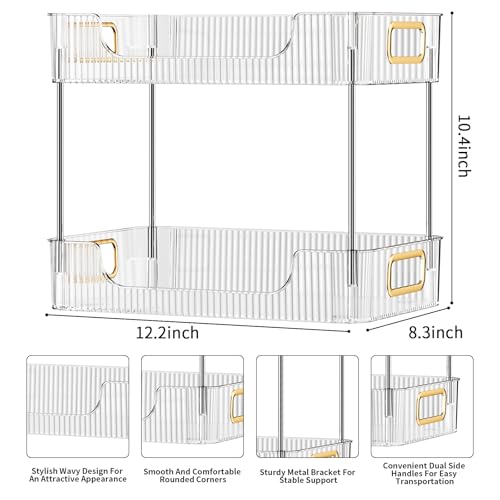 10.4inch

12.2inch

8.3inch

Stylish Wavy Design For An Attractive Appearance

Smooth And Comfortable Rounded Corners

Sturdy Metal Bracket For Stable Support

Convenient Dual Side Handles For Easy Transportation