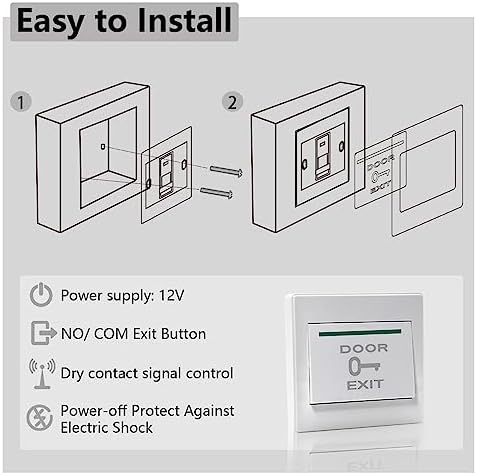 Easy to Install

1

2

DOOR
EXIT

Power supply: 12V

NO/ COM Exit Button

Dry contact signal control

Power-off Protect Against Electric Shock

DOOR
EXIT