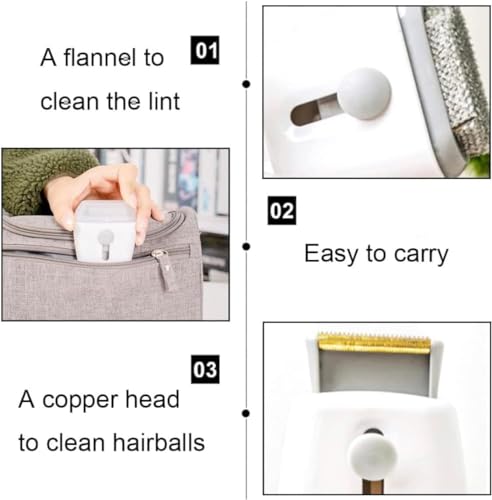 01
A flannel to clean the lint

02
Easy to carry

03
A copper head to clean hairballs