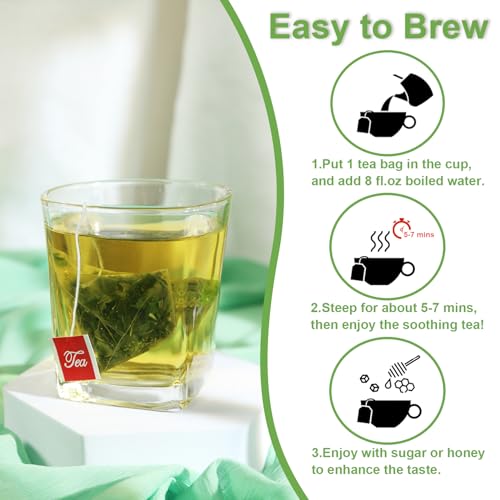 Tea

Easy to Brew

1.Put 1 tea bag in the cup, and add 8 fl.oz boiled water.

5-7 mins

2.Steep for about 5-7 mins, then enjoy the soothing tea!

3.Enjoy with sugar or honey to enhance the taste.