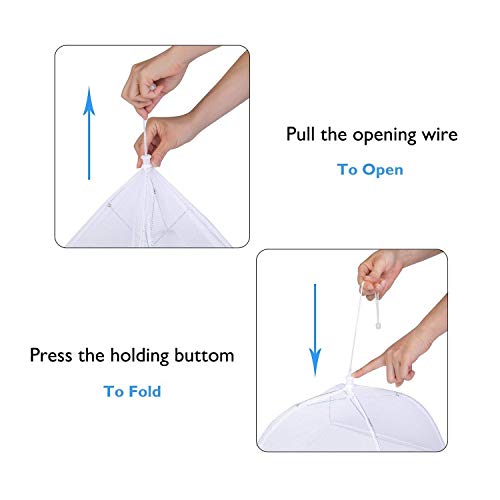 Pull the opening wire

To Open

Press the holding buttom

To Fold