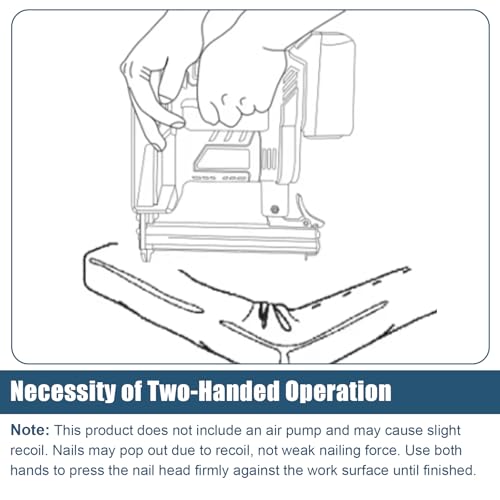 Necessity of Two-Handed Operation

Note: This product does not include an air pump and may cause slight recoil. Nails may pop out due to recoil, not weak nailing force. Use both hands to press the nail head firmly against the work surface until finished.