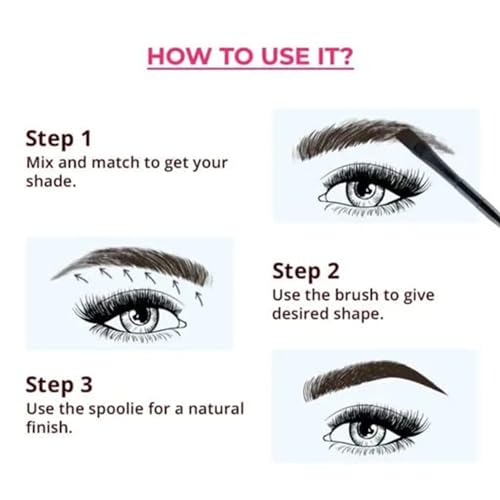 HOW TO USE IT?

Step 1
Mix and match to get your shade.

Step 2
Use the brush to give desired shape.

Step 3
Use the spoolie for a natural finish.