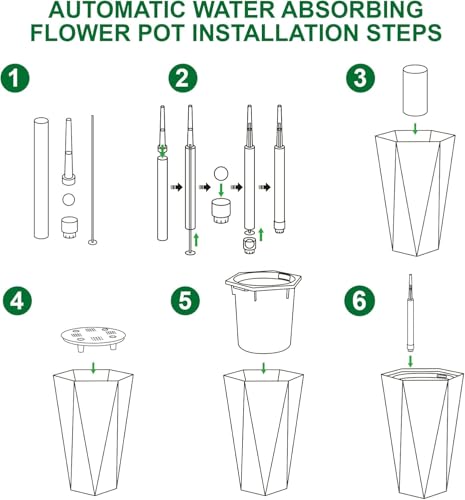 AUTOMATIC WATER ABSORBING FLOWER POT INSTALLATION STEPS

1

2

3

4

5

6