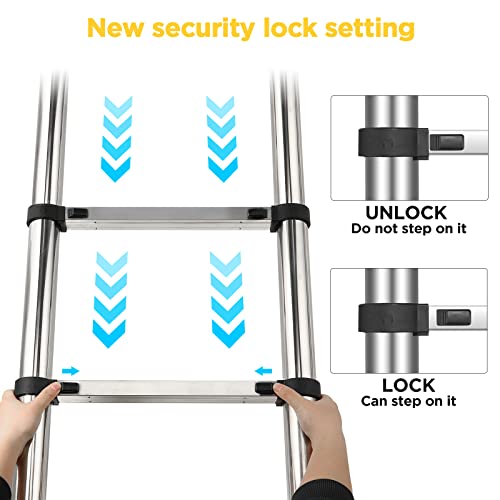 New security lock setting

UNLOCK
Do not step on it

LOCK
Can step on it