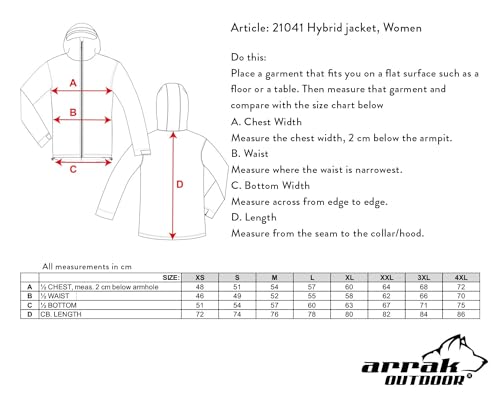 A

B

C

D

Article: 21041 Hybrid jacket, Women

Do this:
Place a garment that fits you on a flat surface such as a floor or a table. Then measure that garment and compare with the size chart below

A. Chest Width
Measure the chest width, 2 cm below the armpit.

B. Waist
Measure where the waist is narrowest.

C. Bottom Width
Measure across from edge to edge.

D. Length
Measure from the seam to the collar/hood.

All measurements in cm

| | SIZE: | XS | S | M | L | XL | XXL | 3XL | 4XL |
|---|---|---|---|---|---|---|---|---|---|
| A | ½ CHEST, meas. 2 cm below armhole | 48 | 51 | 54 | 57 | 60 | 64 | 68 | 72 |
| B | ½ WAIST | 46 | 49 | 52 | 55 | 58 | 62 | 66 | 70 |
| C | ½ BOTTOM | 51 | 54 | 57 | 60 | 63 | 67 | 71 | 75 |
| D | CB. LENGTH | 72 | 74 | 76 | 78 | 80 | 82 | 84 | 86 |

arrak
OUTDOOR®